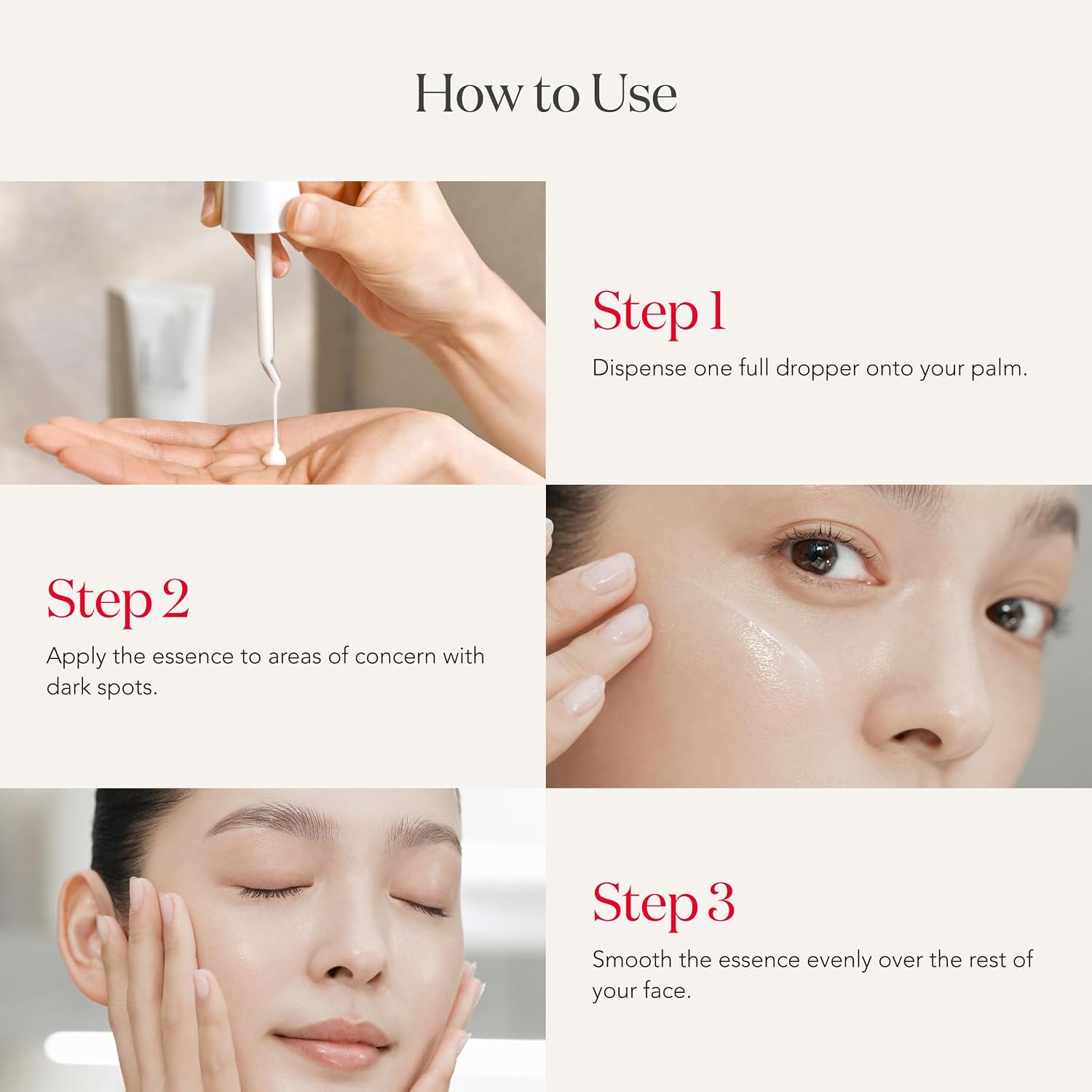 How to Use

Step 1

Dispense one full dropper onto your palm.

Step 2

Apply the essence to areas of concern with dark spots.

Step 3

Smooth the essence evenly over the rest of your face.